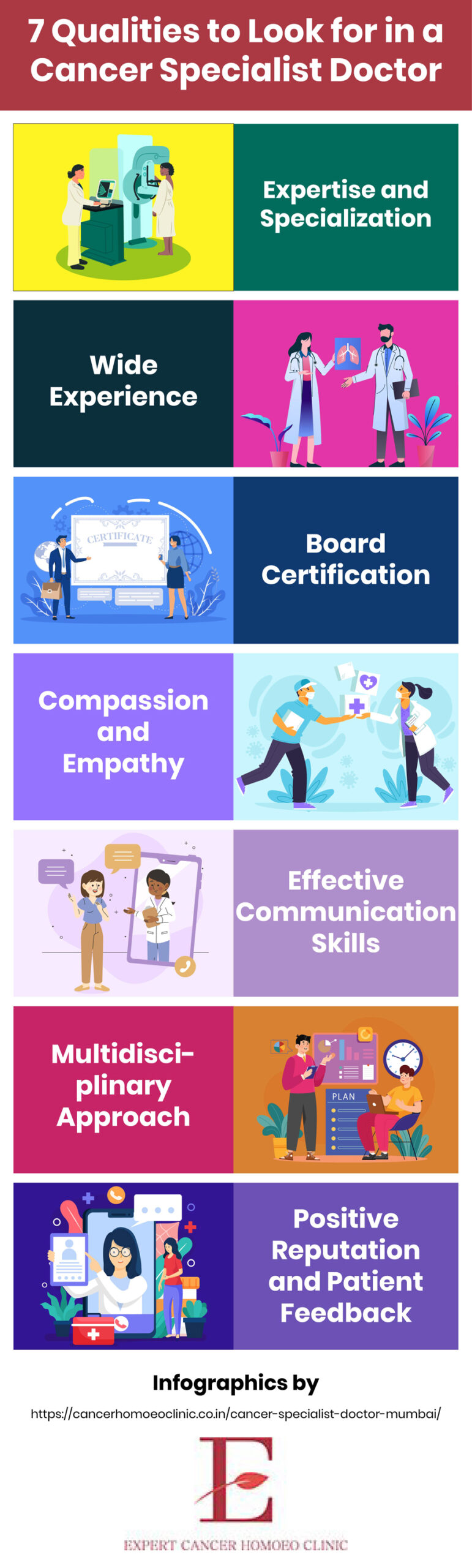 7 Qualities to Look for in a Cancer Specialist Doctor

Expertise and Specialization

Wide Experience

CERTIFICATE

Board Certification

Compassion and Empathy

Effective Communication Skills

Multidisciplinary Approach

PLAN

Positive Reputation and Patient Feedback

Infographics by

https://cancerhomoeoclinic.co.in/cancer-specialist-doctor-mumbai/

E

EXPERT CANCER HOMOEO CLINIC